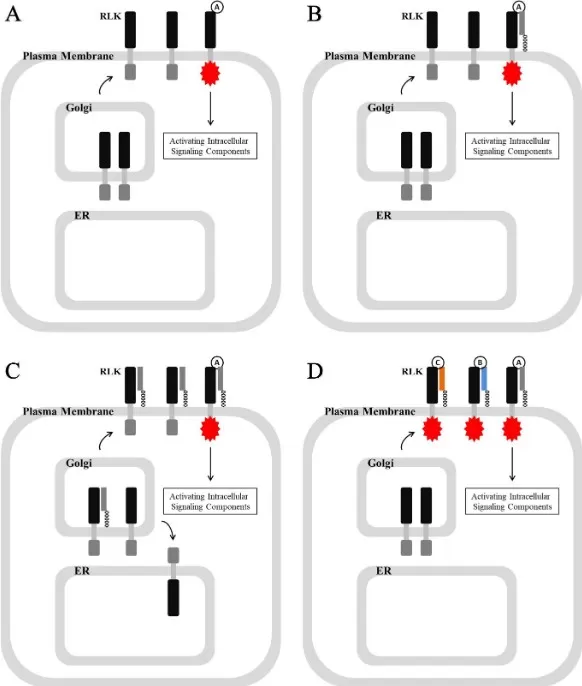 A

RLK

A

Plasma Membrane

Golgi

Activating Intracellular Signaling Components

ER

B

RLK

A

Plasma Membrane

Golgi

Activating Intracellular Signaling Components

ER

C

RLK

A

Plasma Membrane

Golgi

Activating Intracellular Signaling Components

ER

D

RLK

C

B

A

Plasma Membrane

Golgi

Activating Intracellular Signaling Components

ER